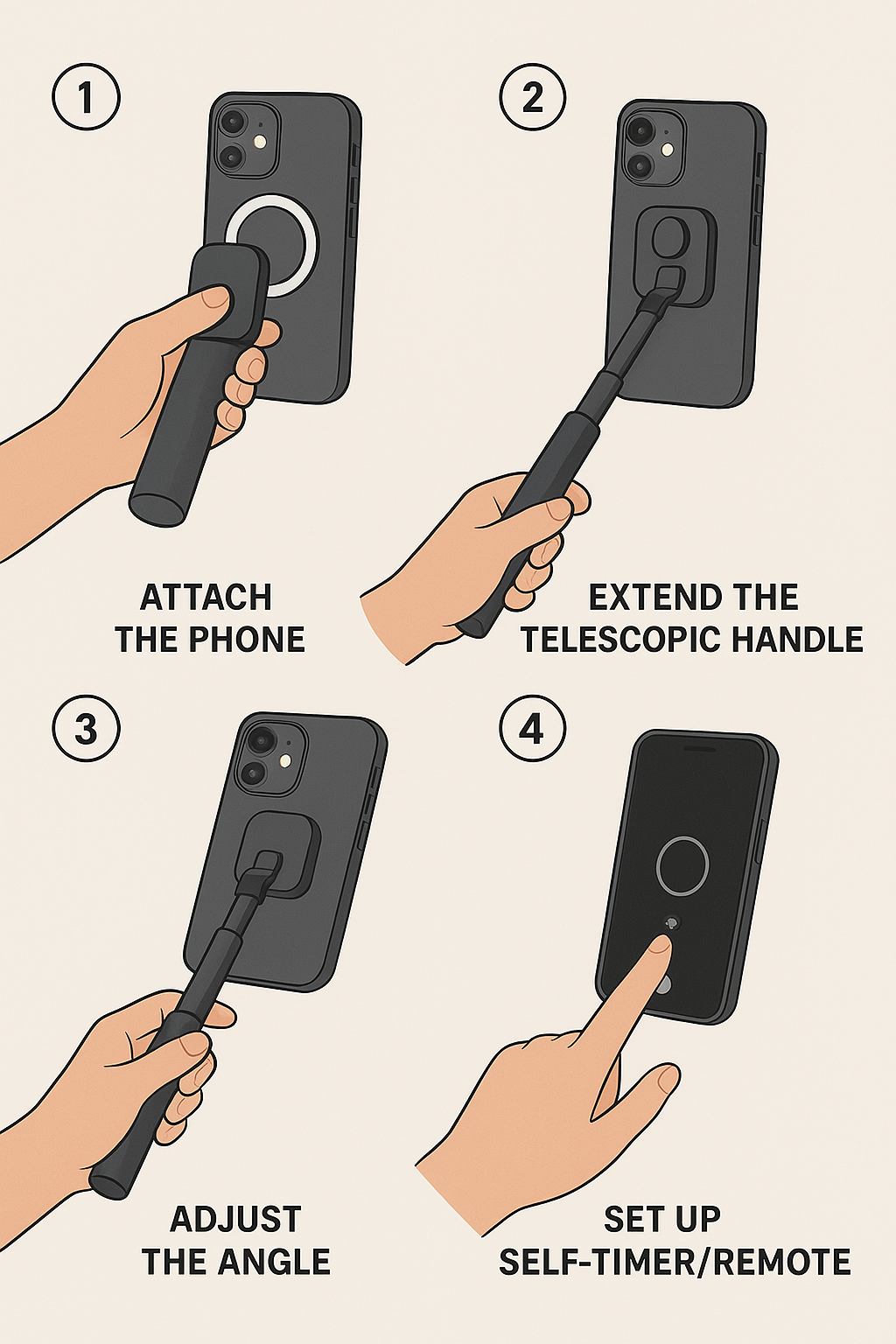 1

ATTACH THE PHONE

2

EXTEND THE TELESCOPIC HANDLE

3

ADJUST THE ANGLE

4

SET UP SELF-TIMER/REMOTE